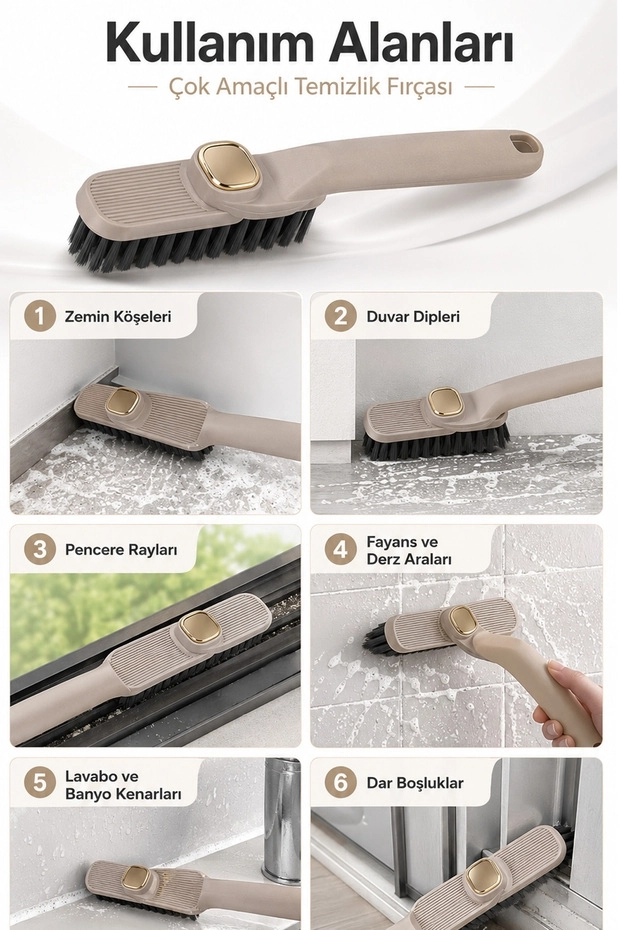 Kullanım Alanları

— Çok Amaçlı Temizlik Fırçası —

1 Zemin Köşeleri

2 Duvar Dipleri

3 Pencere Rayları

4 Fayans ve
Derz Araları

5 Lavabo ve
Banyo Kenarları

6 Dar Boşluklar