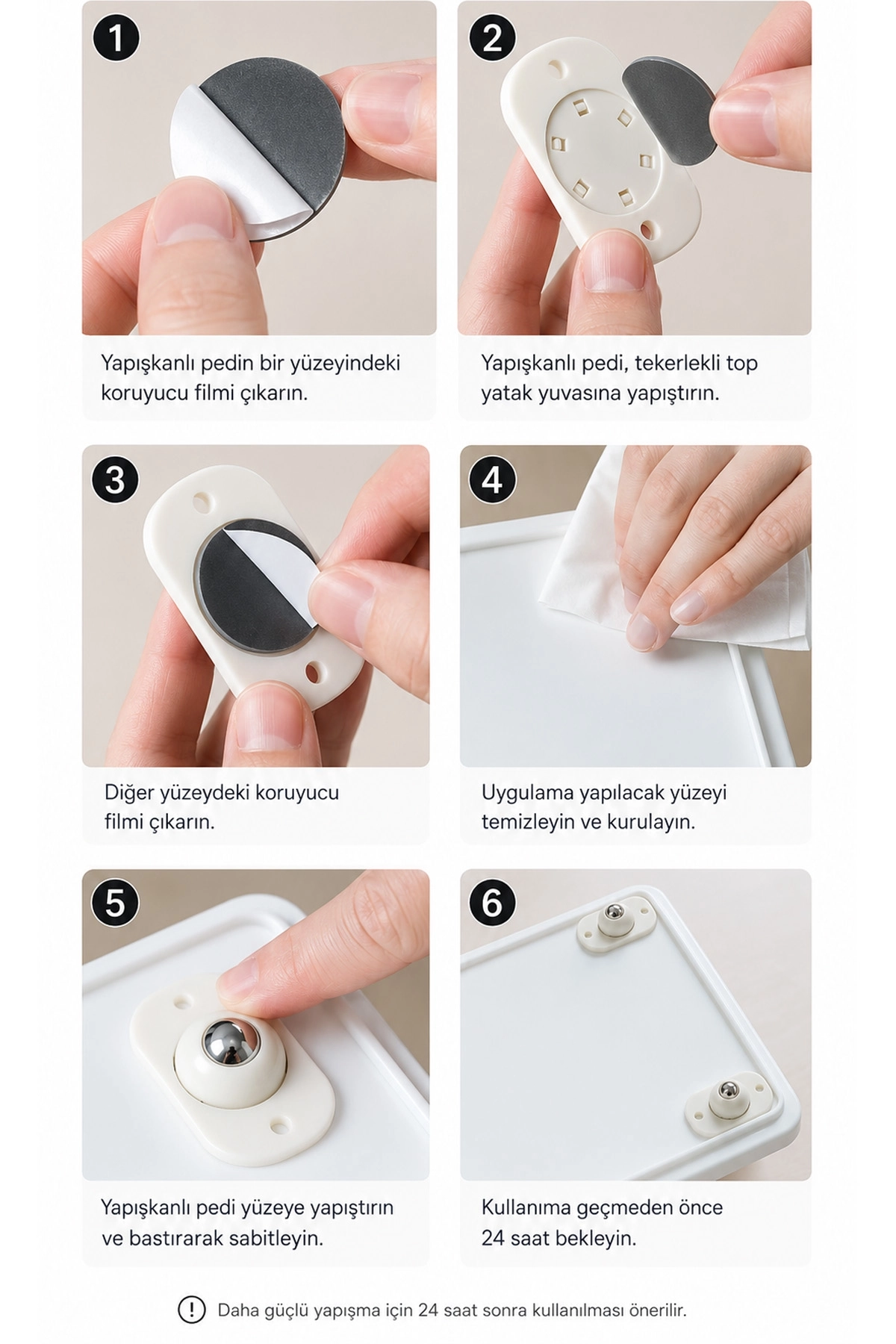 1

Yapışkanlı pedin bir yüzeyindeki koruyucu filmi çıkarın.

2

Yapışkanlı pedi, tekerlekli top yatak yuvasına yapıştırın.

3

Diğer yüzeydeki koruyucu filmi çıkarın.

4

Uygulama yapılacak yüzeyi temizleyin ve kurulayın.

5

Yapışkanlı pedi yüzeye yapıştırın ve bastırarak sabitleyin.

6

Kullanıma geçmeden önce 24 saat bekleyin.

! Daha güçlü yapışma için 24 saat sonra kullanılması önerilir.